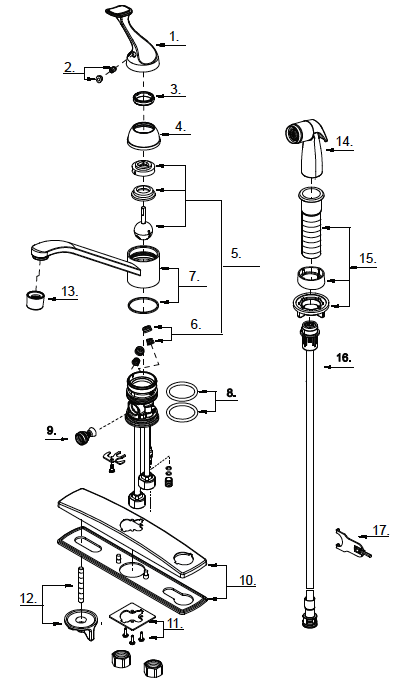 1.
2.
3.
4.
5.
7.
13.
6.
8.
9.
10.
12.
11.
14.
15.
16.
17.