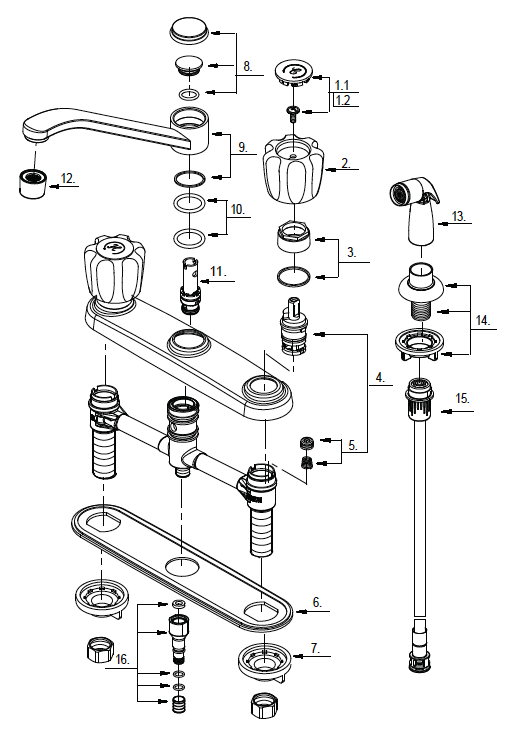 8.
1.1
1.2
9.
2.
12.
10.
13.
3.
11.
14.
4.
15.
5.
6.
7.
16.