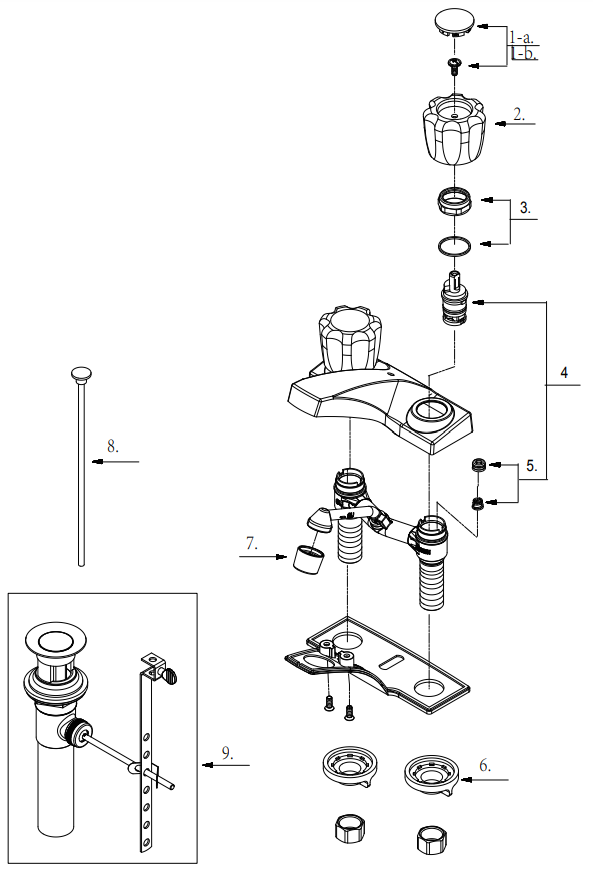 1-a.
1-b.
2.
3.
4
5.
8.
7.
9.
6.