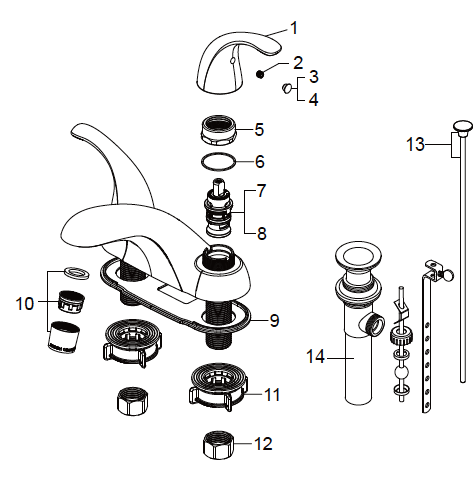 1
2
3
4
5
6
7
8
13
10
9
14
11
12