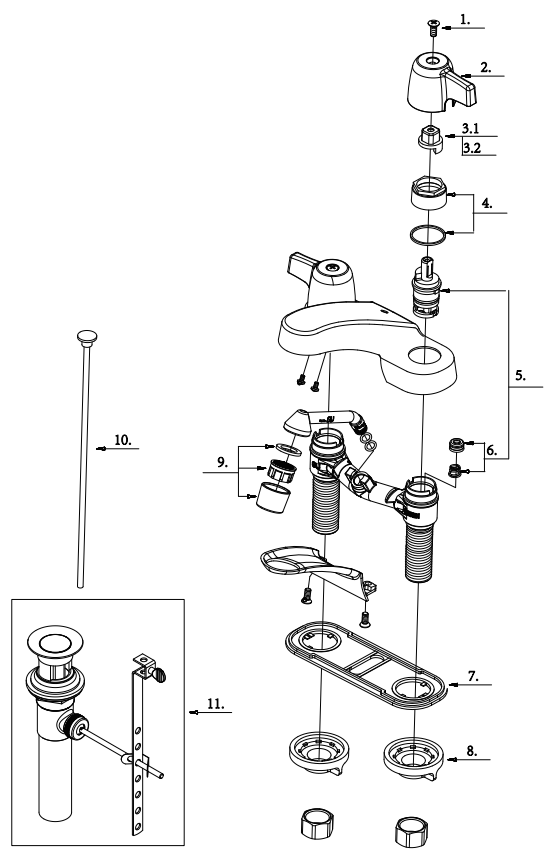 1.

2.

3.1

3.2

4.

5.

6.

9.

10.

7.

11.

8.