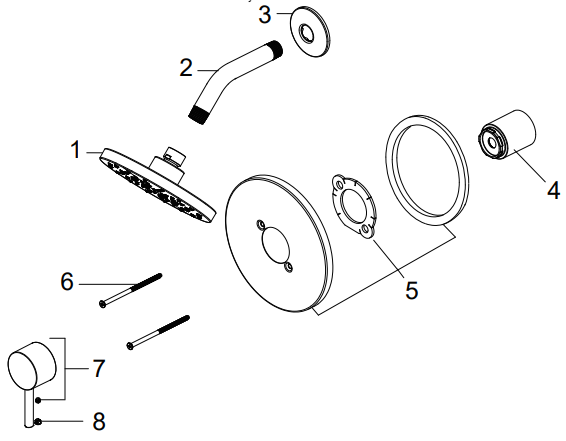 3
2
1
4
5
6
7
8