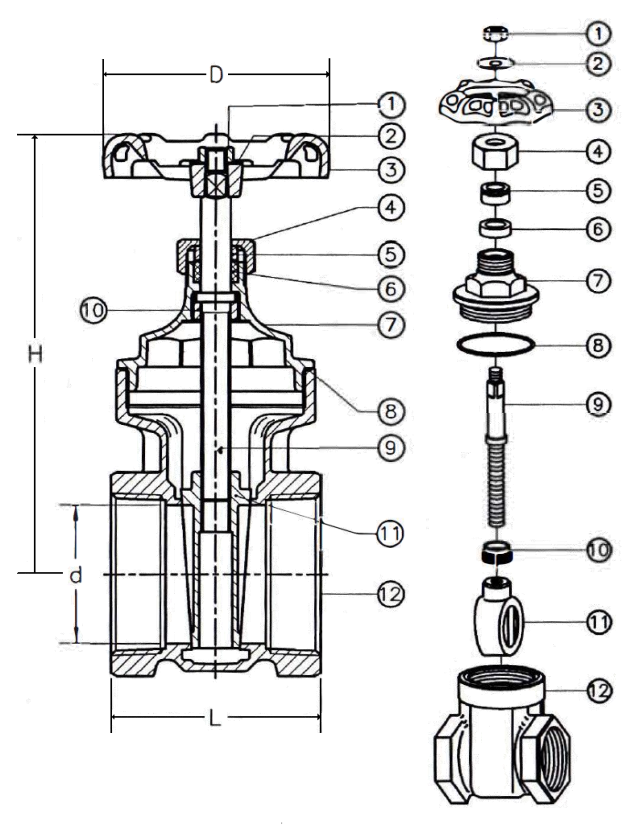 D
1
2
3
4
5
6
10
7
H
8
9
11
d
12
L

1
2
3
4
5
6
7
8
9
10
11
12