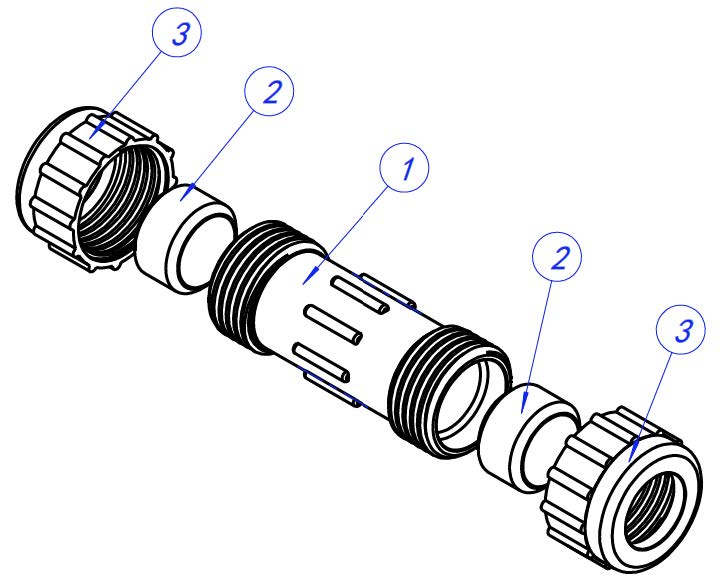 3
2
1
2
3